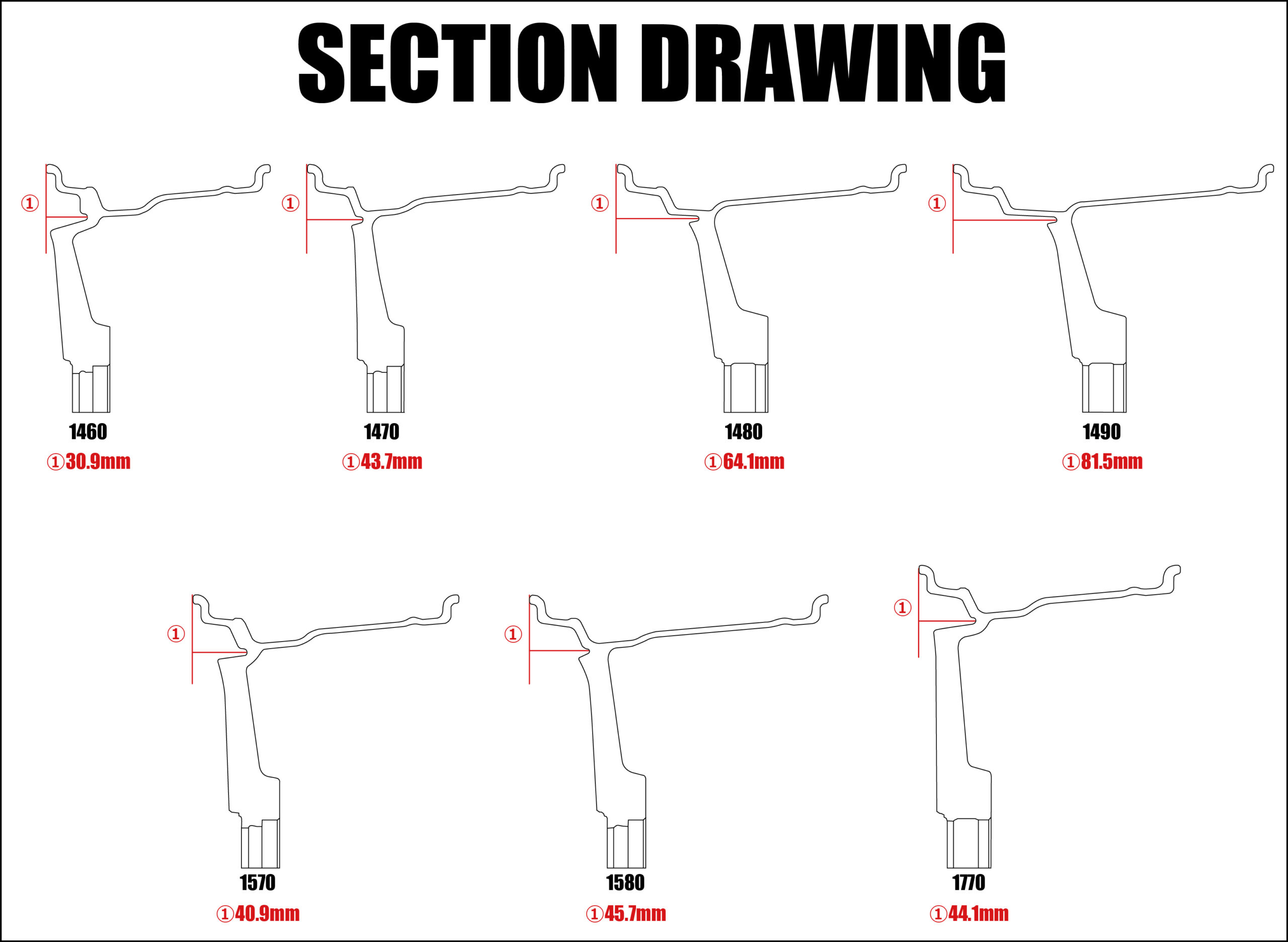 SECTION DRAWING

①

1460
①30.9mm

①

1470
①43.7mm

①

1480
①64.1mm

①

1490
①81.5mm

①

1570
①40.9mm

①

1580
①45.7mm

①

1770
①44.1mm